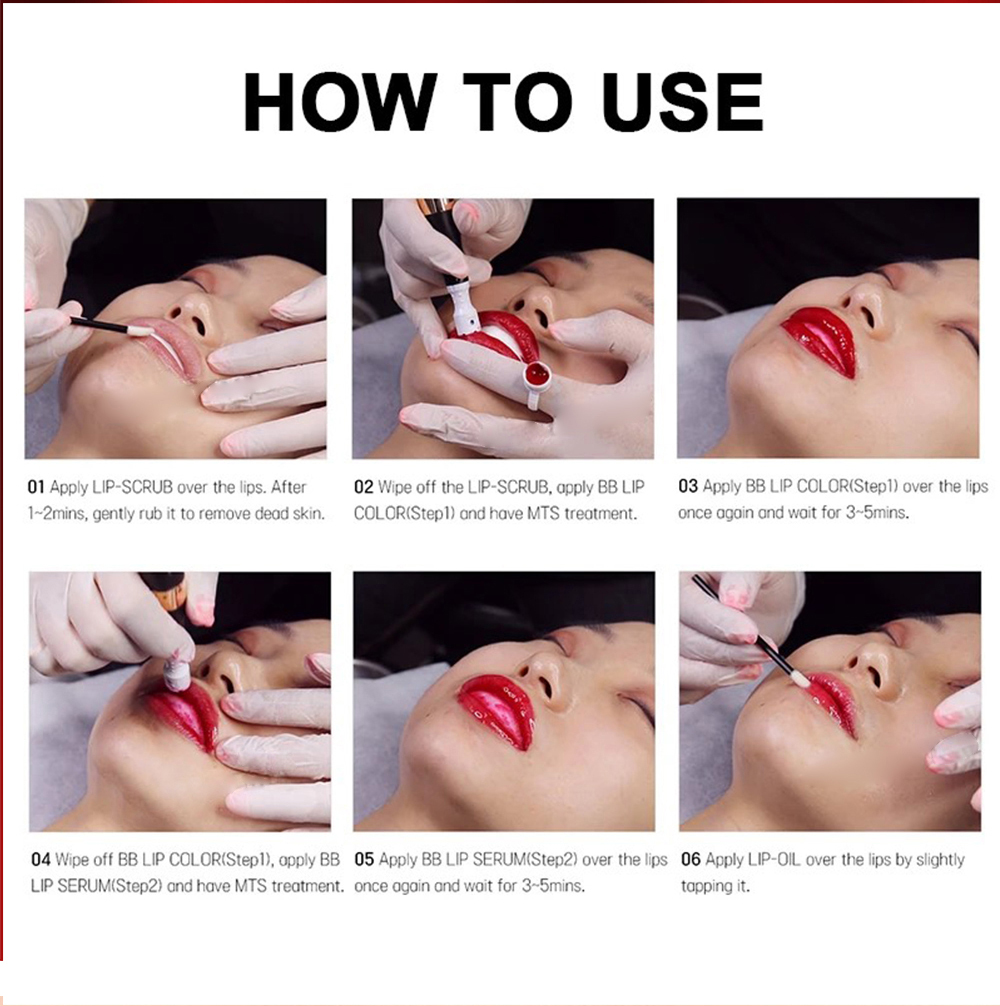 HOW TO USE

01 Apply LIP-SCRUB over the lips. After 1~2mins, gently rub it to remove dead skin.

02 Wipe off the LIP-SCRUB, apply BB LIP COLOR(Step1) and have MTS treatment.

03 Apply BB LIP COLOR(Step1) over the lips once again and wait for 3~5mins.

04 Wipe off BB LIP COLOR(Step1), apply BB LIP SERUM(Step2) and have MTS treatment.

05 Apply BB LIP SERUM(Step2) over the lips once again and wait for 3~5mins.

06 Apply LIP-OIL over the lips by slightly tapping it.