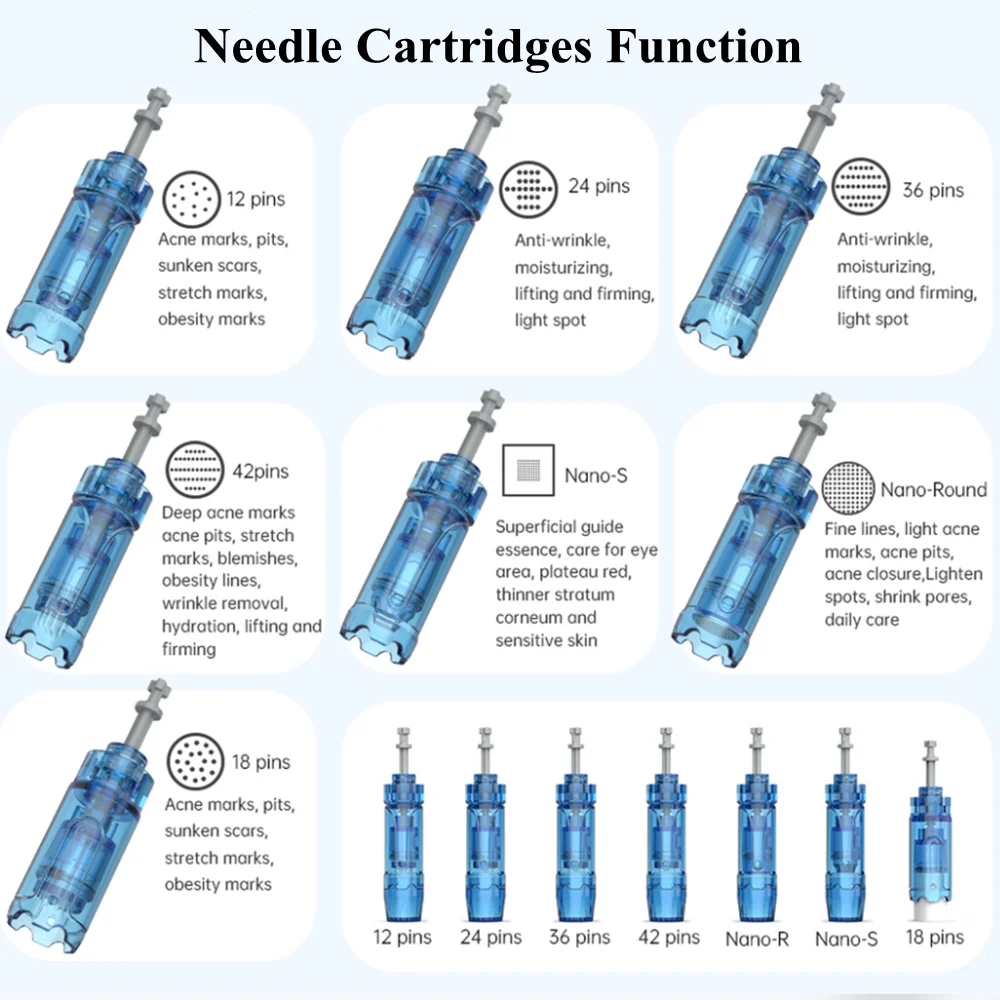 Needle Cartridges Function

12 pins
Acne marks, pits, sunken scars, stretch marks, obesity marks

24 pins
Anti-wrinkle, moisturizing, lifting and firming, light spot

36 pins
Anti-wrinkle, moisturizing, lifting and firming, light spot

42pins
Deep acne marks acne pits, stretch marks, blemishes, obesity lines, wrinkle removal, hydration, lifting and firming

Nano-S
Superficial guide essence, care for eye area, plateau red, thinner stratum corneum and sensitive skin

Nano-Round
Fine lines, light acne marks, acne pits, acne closure,Lighten spots, shrink pores, daily care

18 pins
Acne marks, pits, sunken scars, stretch marks, obesity marks

12 pins
24 pins
36 pins
42 pins
Nano-R
Nano-S
18 pins